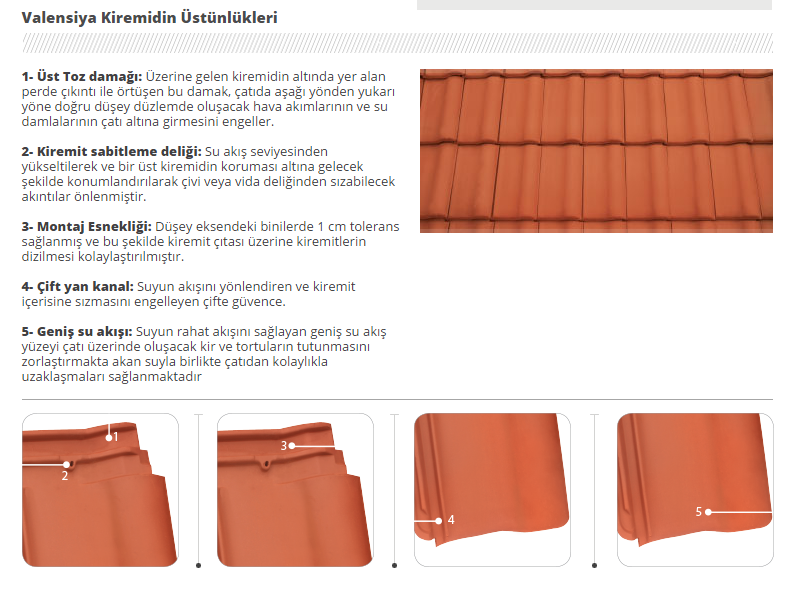 Valensiya Kiremidin Üstünlükleri

1- Üst Toz damağı: Üzerine gelen kiremidin altında yer alan perde çıkıntı ile örtüşen bu damak, çatıda aşağı yönden yukarı yöne doğru düşey düzlemde oluşacak hava akımlarının ve su damlalarının çatı altına girmesini engeller.

2- Kiremit sabitleme deliği: Su akış seviyesinden yükseltilerek ve bir üst kiremidin koruması altına gelecek şekilde konumlandırılarak çivi veya vida deliğinden sızabilecek akıntılar önlenmiştir.

3- Montaj Esnekliği: Düşey eksendeki binilerde 1 cm tolerans sağlanmış ve bu şekilde kiremit çıtası üzerine kiremitlerin dizilmesi kolaylaştırılmıştır.

4- Çift yan kanal: Suyun akışını yönlendiren ve kiremit içerisine sızmasını engelleyen çifte güvence.

5- Geniş su akışı: Suyun rahat akışını sağlayan geniş su akış yüzeyi çatı üzerinde oluşacak kir ve tortuların tutunmasını zorlaştırmakta akan suyla birlikte çatıdan kolaylıkla uzaklaşmaları sağlanmaktadır

1
2
3
4
5