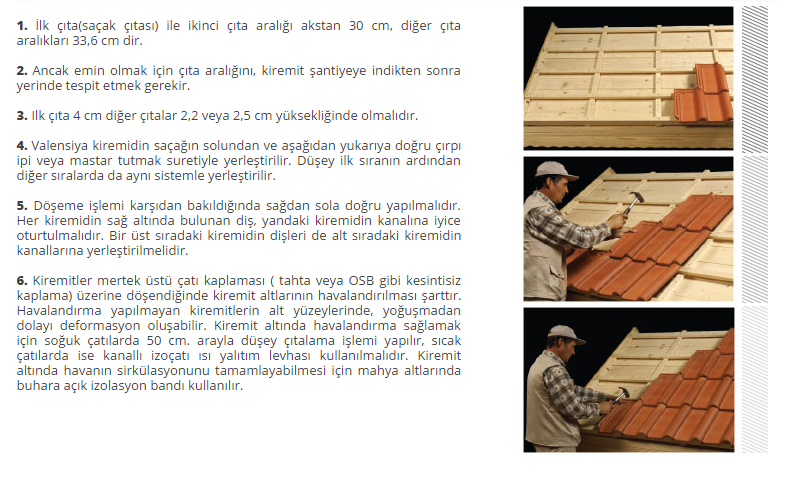 **1.** İlk çıta(saçak çıtası) ile ikinci çıta aralığı akstan 30 cm, diğer çıta aralıkları 33,6 cm dir.

**2.** Ancak emin olmak için çıta aralığını, kiremit şantiyeye indikten sonra yerinde tespit etmek gerekir.

**3.** Ilk çıta 4 cm diğer çıtalar 2,2 veya 2,5 cm yüksekliğinde olmalıdır.

**4.** Valensiya kiremidin saçağın solundan ve aşağıdan yukarıya doğru çırpı ipi veya mastar tutmak suretiyle yerleştirilir. Düşey ilk sıranın ardından diğer sıralarda da aynı sistemle yerleştirilir.

**5.** Döşeme işlemi karşıdan bakıldığında sağdan sola doğru yapılmalıdır. Her kiremidin sağ altında bulunan diş, yandaki kiremidin kanalına iyice oturtulmalıdır. Bir üst sıradaki kiremidin dişleri de alt sıradaki kiremidin kanallarına yerleştirilmelidir.

**6.** Kiremitler mertek üstü çatı kaplaması ( tahta veya OSB gibi kesintisiz kaplama) üzerine döşendiğinde kiremit altlarının havalandırılması şarttır. Havalandırma yapılmayan kiremitlerin alt yüzeylerinde, yoğuşmadan dolayı deformasyon oluşabilir. Kiremit altında havalandırma sağlamak için soğuk çatılarda 50 cm. arayla düşey çıtalama işlemi yapılır, sıcak çatılarda ise kanallı izoçatı ısı yalıtım levhası kullanılmalıdır. Kiremit altında havanın sirkülasyonunu tamamlayabilmesi için mahya altlarında buhara açık izolasyon bandı kullanılır.